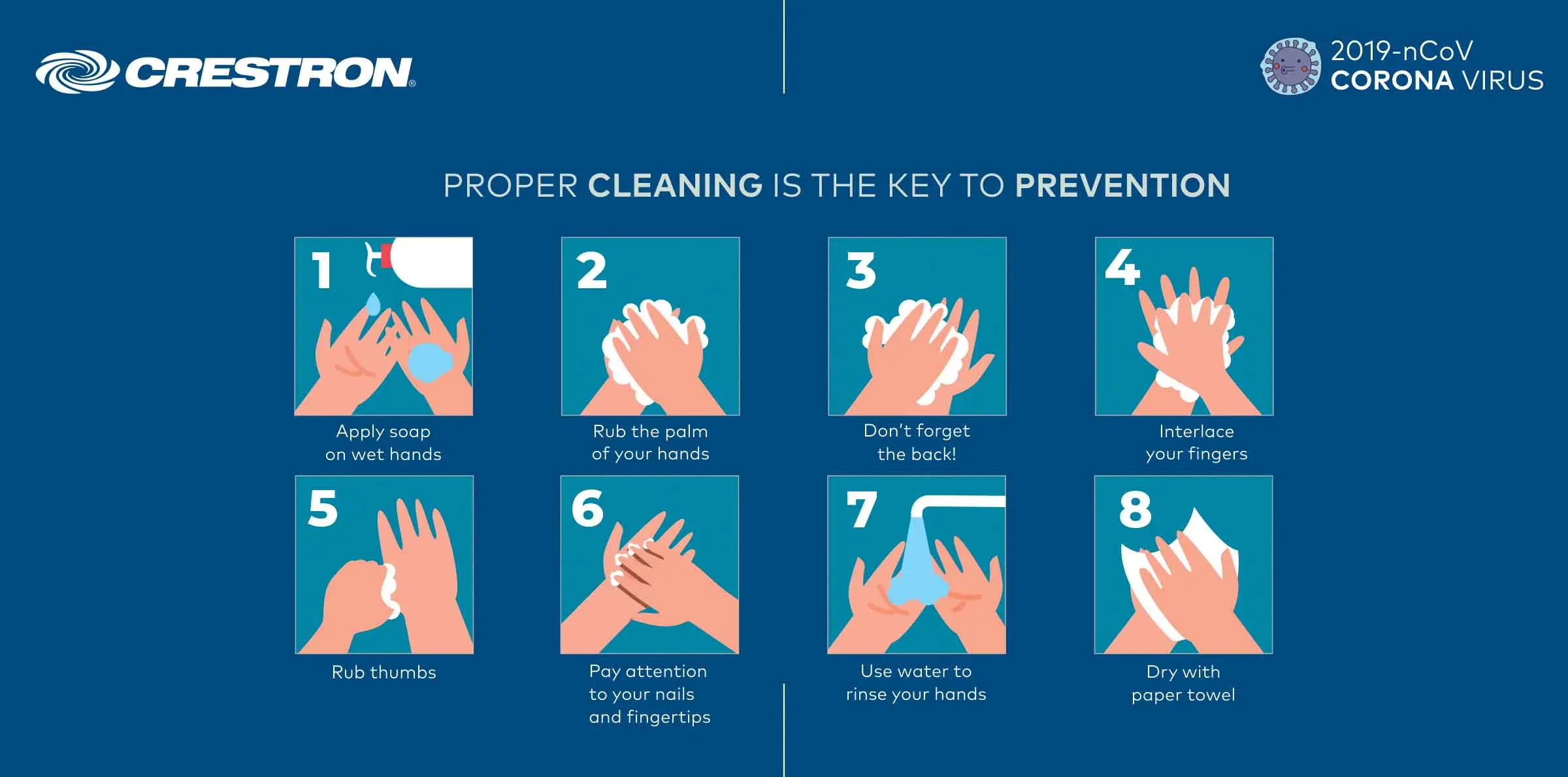 CRESTRON®

2019-nCoV
CORONA VIRUS

PROPER CLEANING IS THE KEY TO PREVENTION

1
Apply soap on wet hands

2
Rub the palm of your hands

3
Don't forget the back!

4
Interlace your fingers

5
Rub thumbs

6
Pay attention to your nails and fingertips

7
Use water to rinse your hands

8
Dry with paper towel